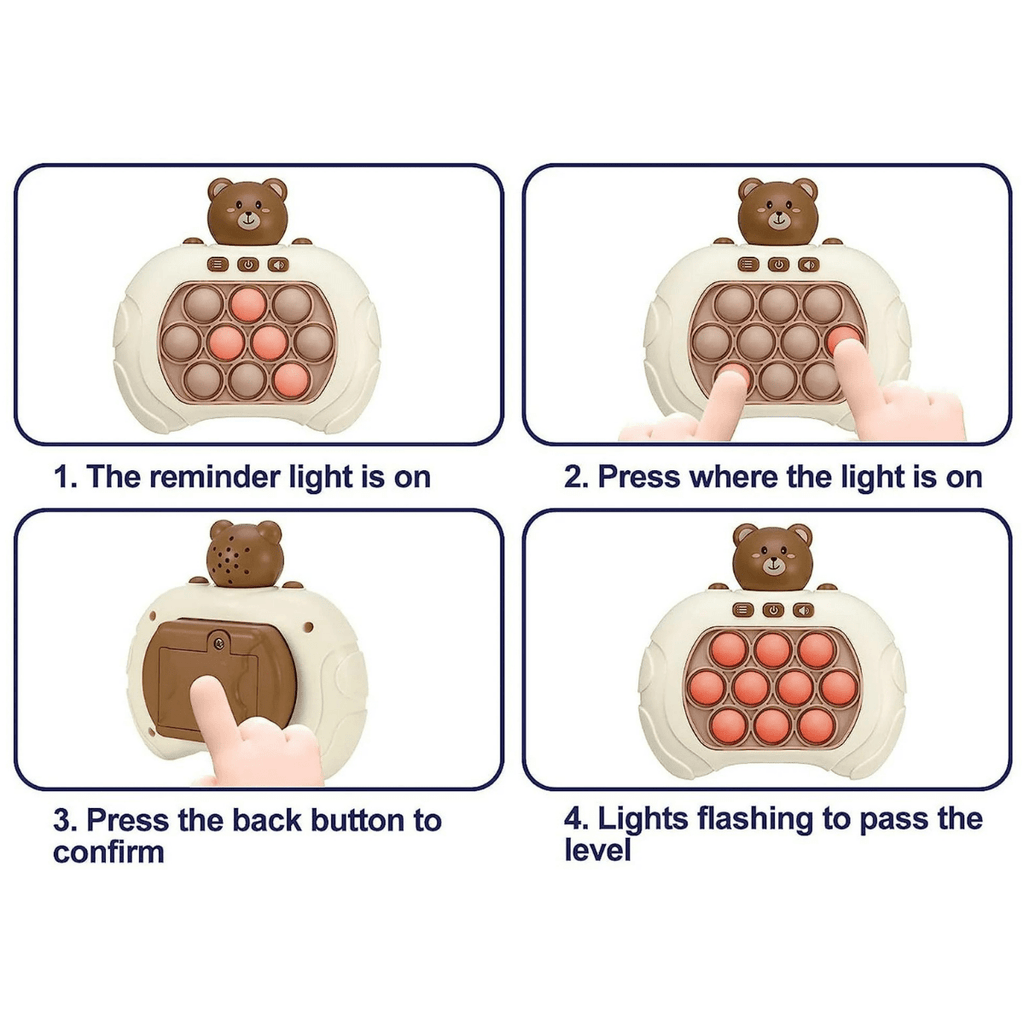 1. The reminder light is on

2. Press where the light is on

3. Press the back button to confirm

4. Lights flashing to pass the level