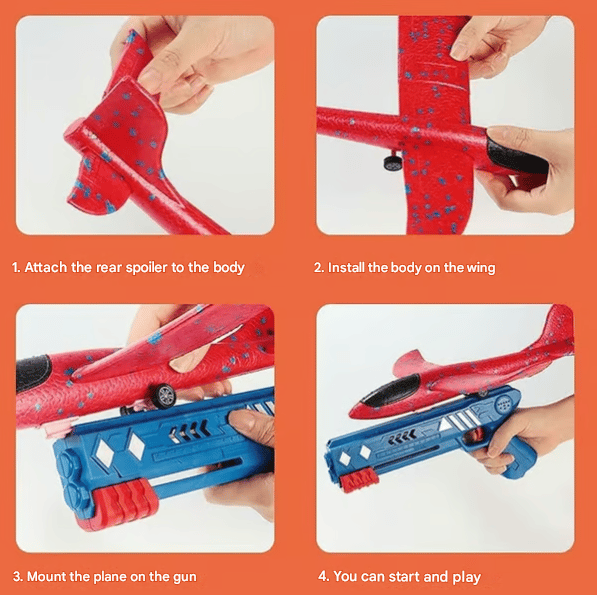 1. Attach the rear spoiler to the body

2. Install the body on the wing

3. Mount the plane on the gun

4. You can start and play